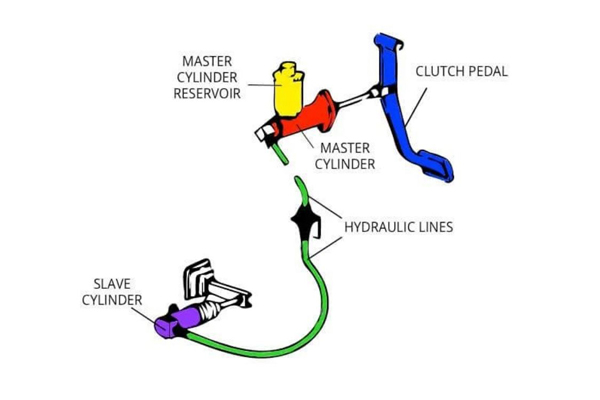 MASTER CYLINDER RESERVOIR

CLUTCH PEDAL

MASTER CYLINDER

HYDRAULIC LINES

SLAVE CYLINDER