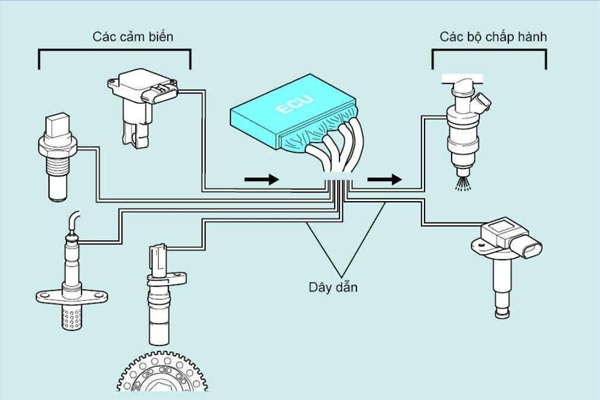 Các cảm biến

Các bộ chấp hành

ECU

Dây dẫn