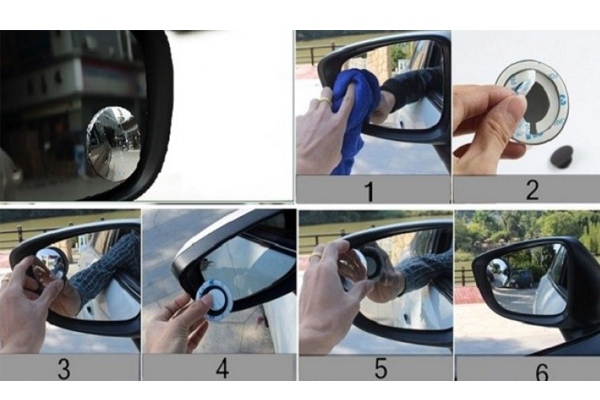 1
2
3
4
5
6