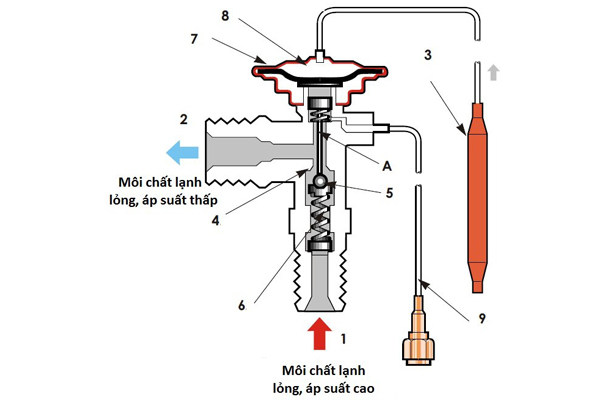 8

7

3

2

A

Môi chất lạnh lỏng, áp suất thấp

5

4

6

9

1

Môi chất lạnh lỏng, áp suất cao