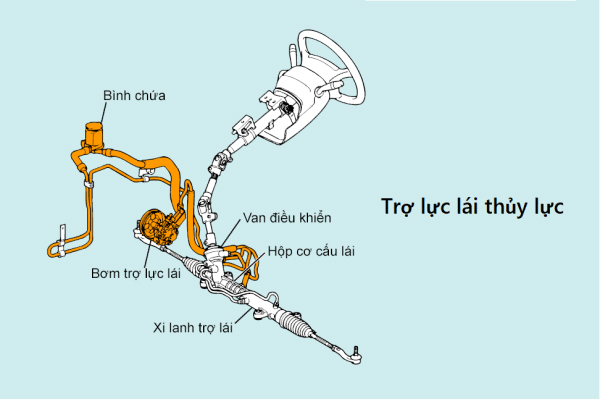 Bình chứa

Van điều khiển

Hộp cơ cấu lái

Bơm trợ lực lái

Xi lanh trợ lái

Trợ lực lái thủy lực