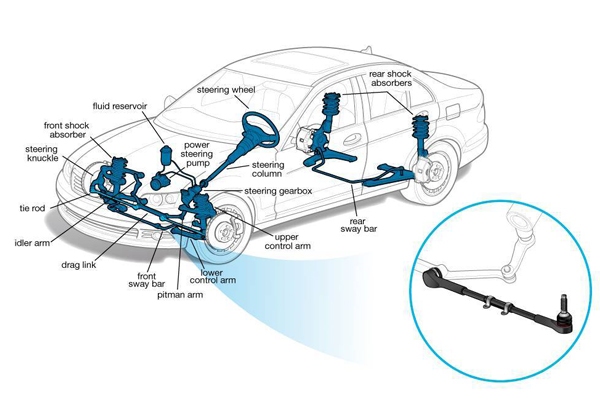 rear shock absorbers

steering wheel

fluid reservoir

front shock absorber

steering knuckle

power steering pump

steering column

steering gearbox

tie rod

idler arm

drag link

front sway bar

pitman arm

lower control arm

upper control arm

rear sway bar