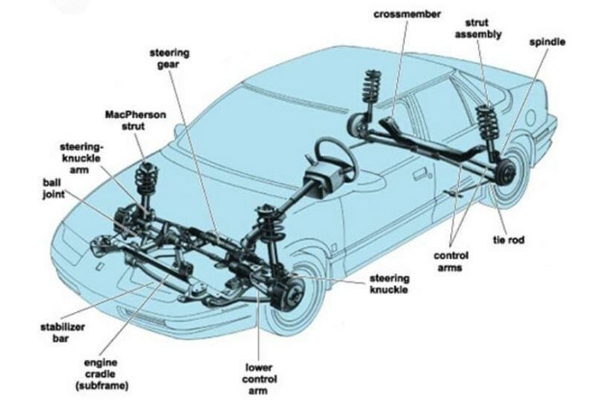 crossmember

strut assembly

spindle

steering gear

MacPherson strut

steering-knuckle arm

ball joint

tie rod

control arms

steering knuckle

stabilizer bar

engine cradle (subframe)

lower control arm