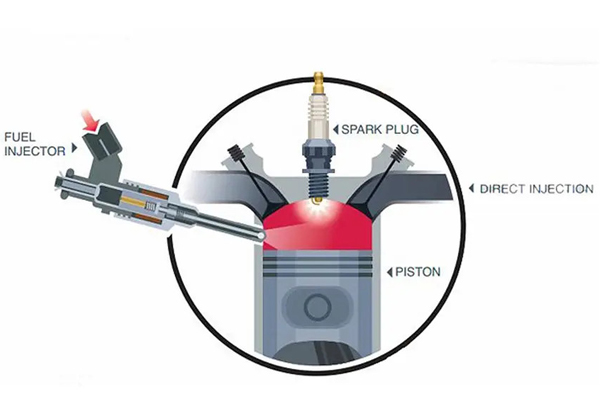 FUEL INJECTOR

SPARK PLUG

DIRECT INJECTION

PISTON