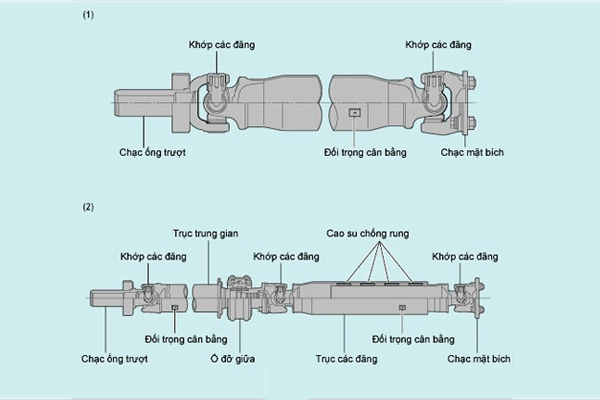 (1)

Khớp các đăng

Khớp các đăng

Chạc ống trượt

Đối trọng cân bằng

Chạc mặt bích

(2)

Trục trung gian

Cao su chống rung

Khớp các đăng

Khớp các đăng

Khớp các đăng

Đối trọng cân bằng

Đối trọng cân bằng

Chạc ống trượt

Ổ đỡ giữa

Trục các đăng

Chạc mặt bích