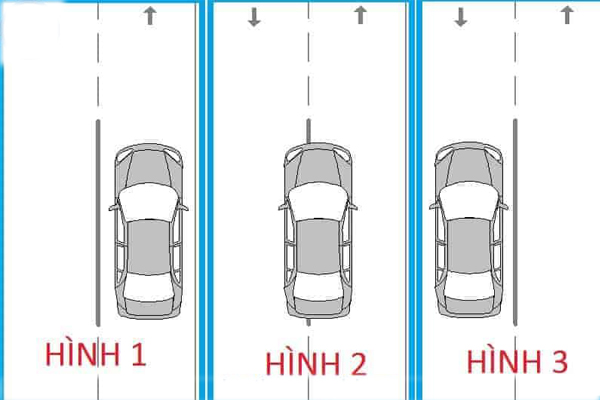 HÌNH 1

HÌNH 2

HÌNH 3