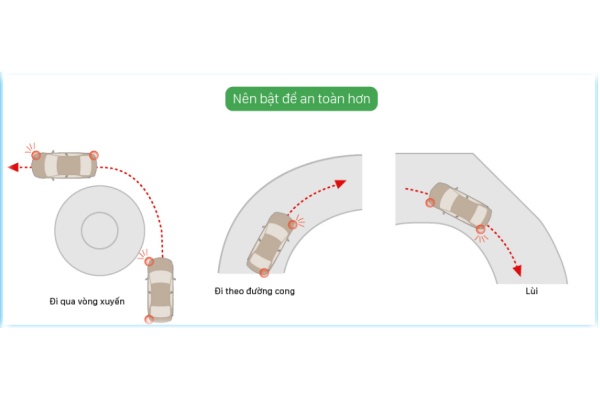 Nên bật để an toàn hơn

Đi qua vòng xuyến

Đi theo đường cong

Lùi