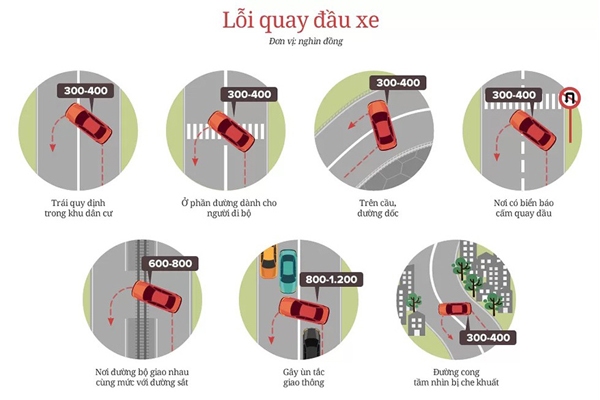 Lỗi quay đầu xe
Đơn vị: nghìn đồng

300-400
Trái quy định trong khu dân cư

300-400
Ở phần đường dành cho người đi bộ

300-400
Trên cầu, đường dốc

300-400
Nơi có biển báo cấm quay đầu

600-800
Nơi đường bộ giao nhau cùng mức với đường sắt

800-1.200
Gây ùn tắc giao thông

300-400
Đường cong tầm nhìn bị che khuất