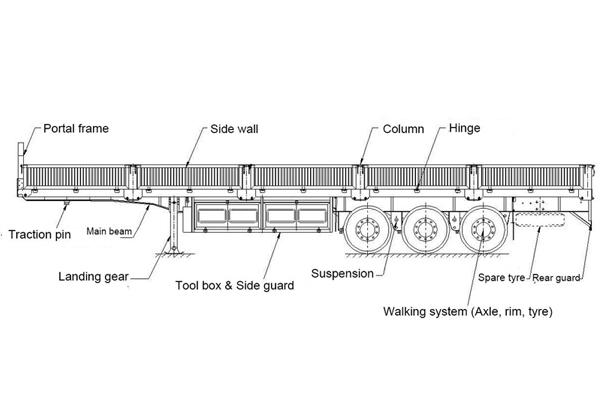 Portal frame
Side wall
Column
Hinge
Traction pin
Main beam
Landing gear
Tool box & Side guard
Suspension
Spare tyre
Rear guard
Walking system (Axle, rim, tyre)