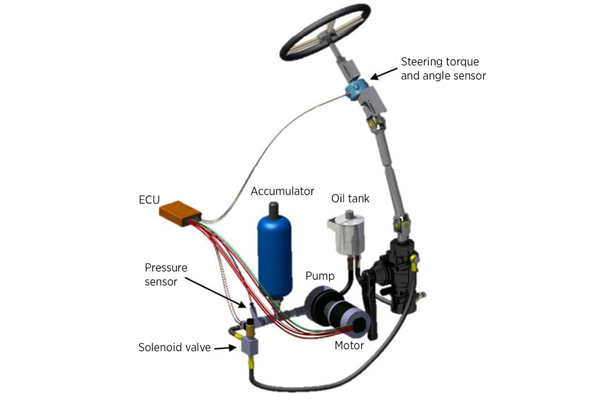 Steering torque and angle sensor

ECU

Accumulator

Oil tank

Pressure sensor

Pump

Solenoid valve

Motor